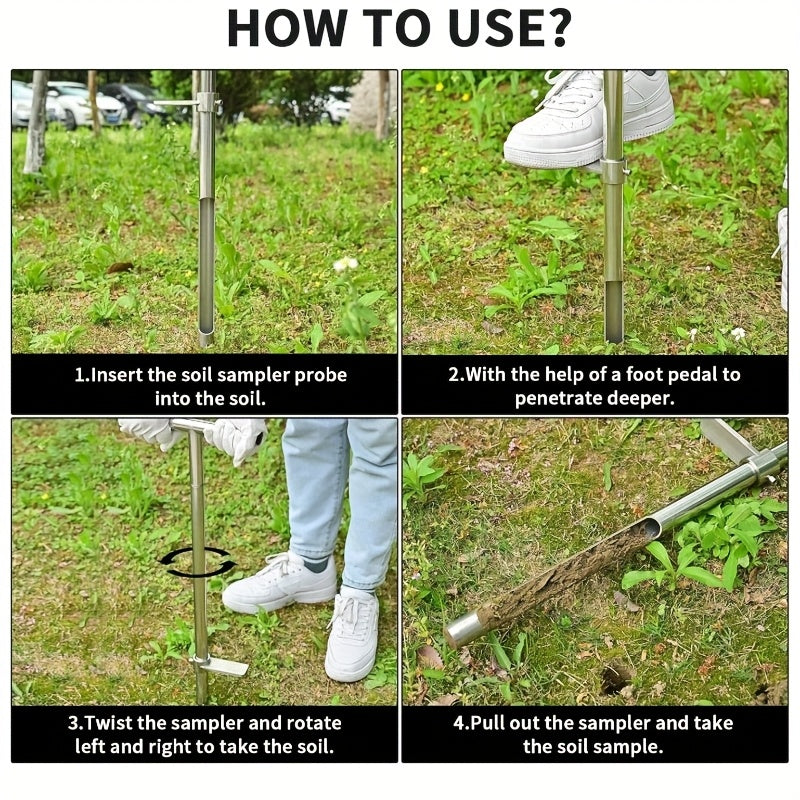 HOW TO USE?

1.Insert the soil sampler probe into the soil.

2.With the help of a foot pedal to penetrate deeper.

3.Twist the sampler and rotate left and right to take the soil.

4.Pull out the sampler and take the soil sample.